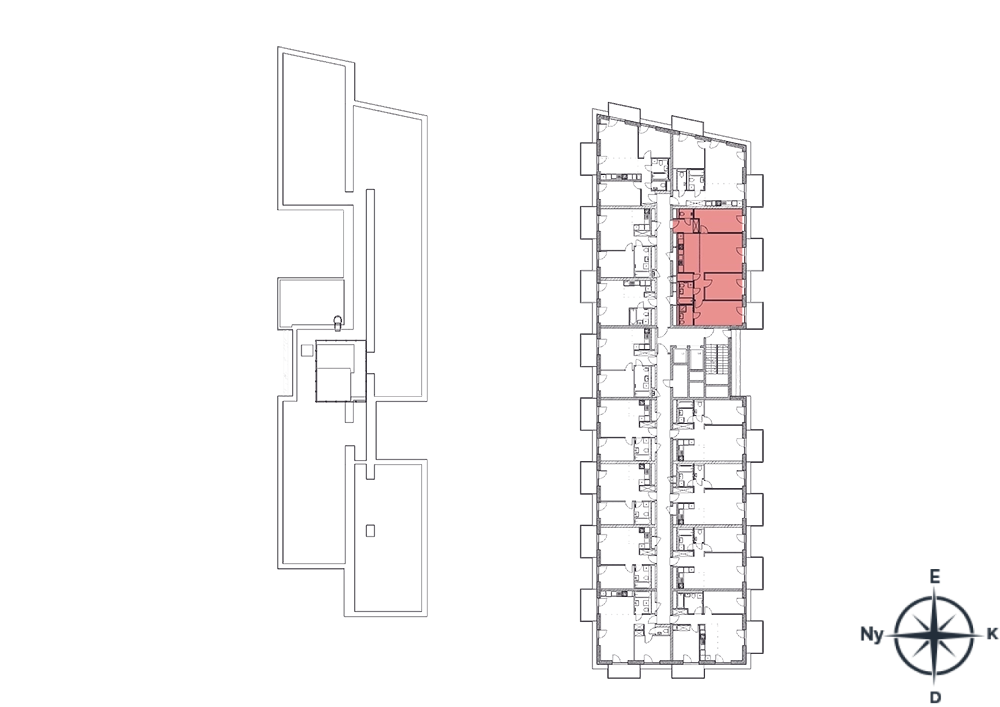 E
Ny
K
D