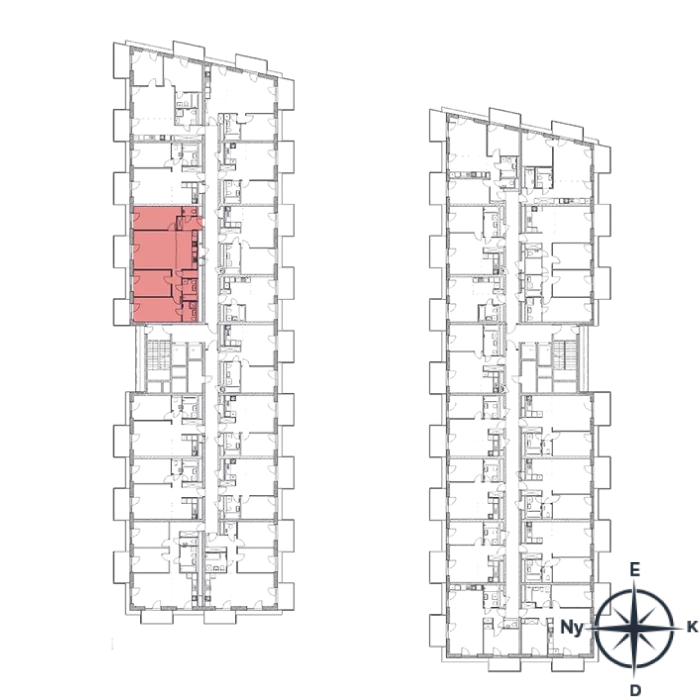 E
Ny
K
D